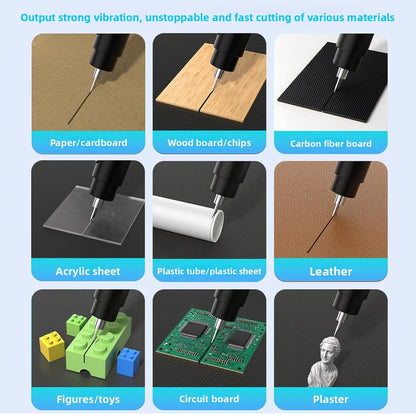 Output strong vibration, unstoppable and fast cutting of various materials

Paper/cardboard

Wood board/chips

Carbon fiber board

Acrylic sheet

Plastic tube/plastic sheet

Leather

Figures/toys

Circuit board

Plaster