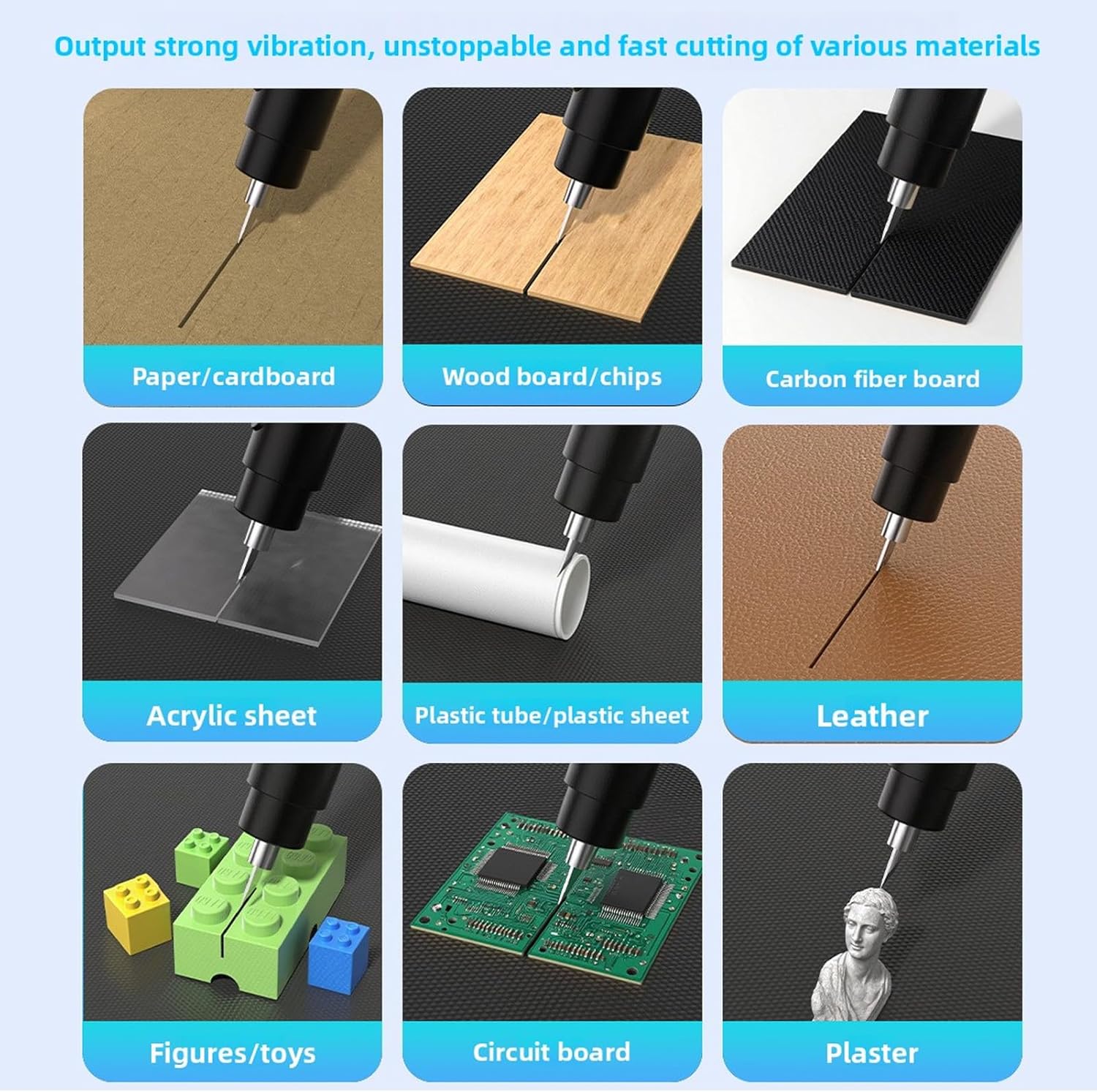 Output strong vibration, unstoppable and fast cutting of various materials

Paper/cardboard

Wood board/chips

Carbon fiber board

Acrylic sheet

Plastic tube/plastic sheet

Leather

Figures/toys

Circuit board

Plaster