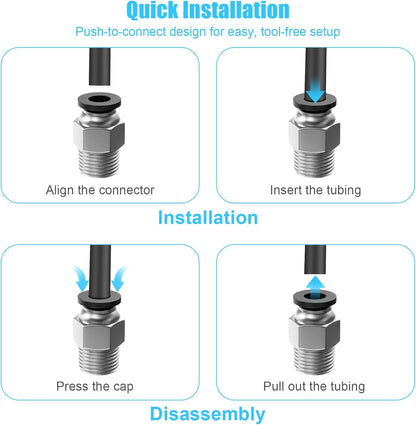 Quick Installation
Push-to-connect design for easy, tool-free setup

Align the connector

Insert the tubing

Installation

Press the cap

Pull out the tubing

Disassembly