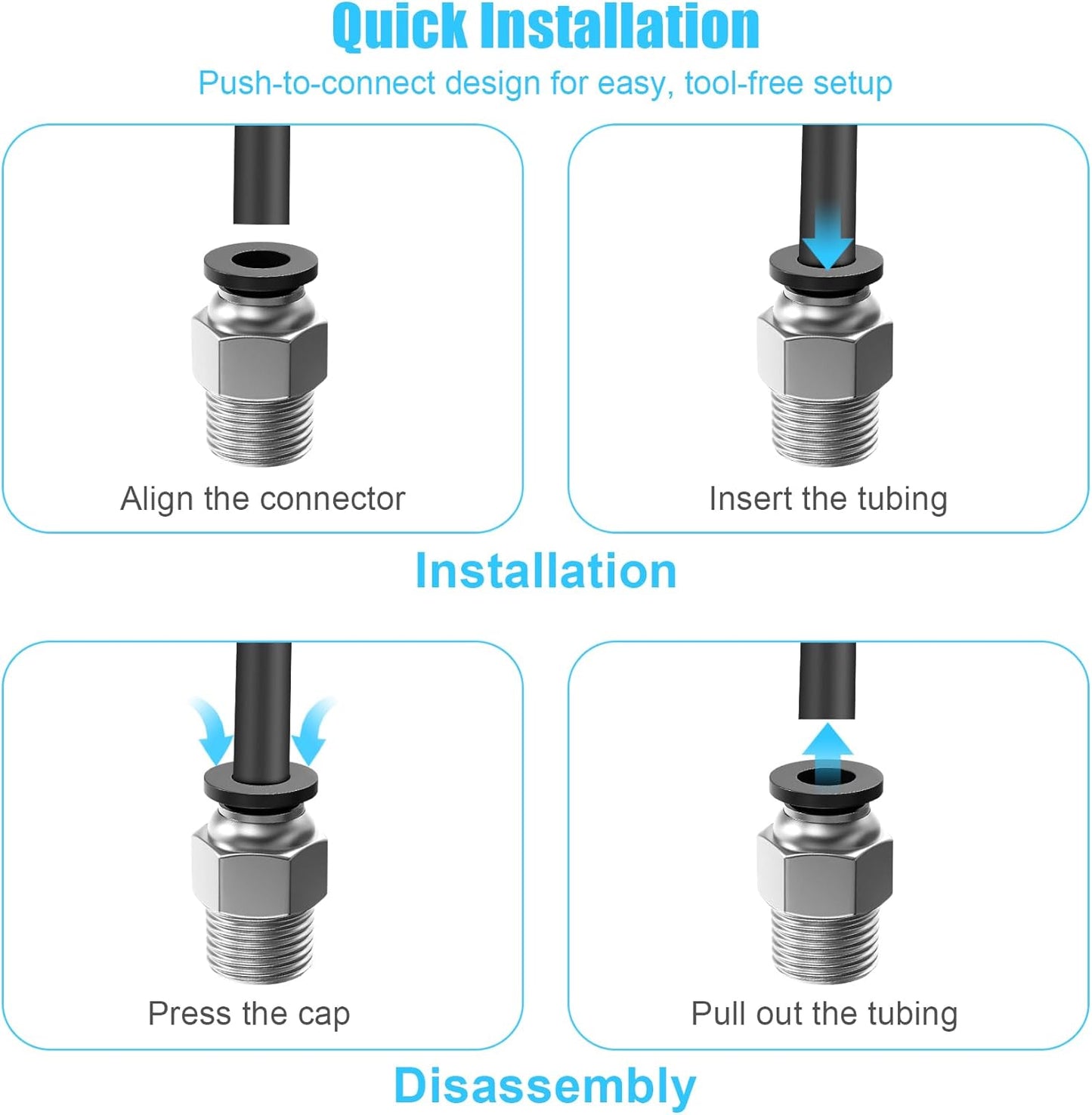 Quick Installation

Push-to-connect design for easy, tool-free setup

Align the connector

Insert the tubing

Installation

Press the cap

Pull out the tubing

Disassembly